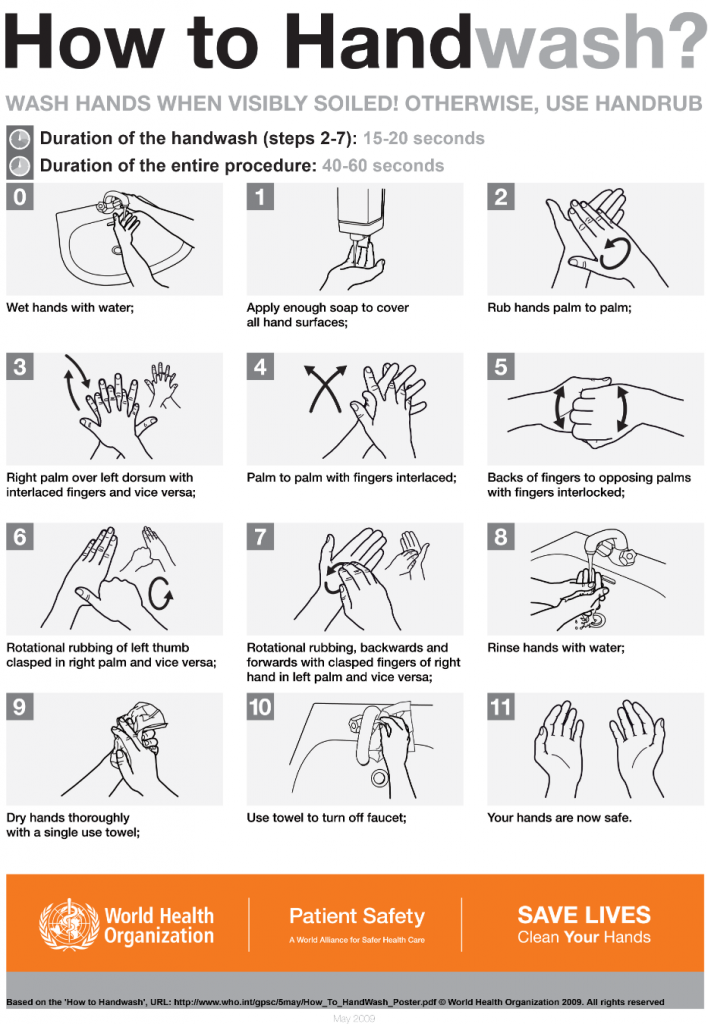 How to Handwash?

WASH HANDS WHEN VISIBLY SOILED! OTHERWISE, USE HANDRUB

Duration of the handwash (steps 2-7): 15-20 seconds

Duration of the entire procedure: 40-60 seconds

0
Wet hands with water;

1
Apply enough soap to cover all hand surfaces;

2
Rub hands palm to palm;

3
Right palm over left dorsum with interlaced fingers and vice versa;

4
Palm to palm with fingers interlaced;

5
Backs of fingers to opposing palms with fingers interlocked;

6
Rotational rubbing of left thumb clasped in right palm and vice versa;

7
Rotational rubbing, backwards and forwards with clasped fingers of right hand in left palm and vice versa;

8
Rinse hands with water;

9
Dry hands thoroughly with a single use towel;

10
Use towel to turn off faucet;

11
Your hands are now safe.

World Health Organization

Patient Safety
A World Alliance for Safer Health Care

SAVE LIVES
Clean Your Hands

Based on the 'How to Handwash', URL: http://www.who.int/gpsc/5may/How_To_HandWash_Poster.pdf © World Health Organization 2009. All rights reserved

May 2009